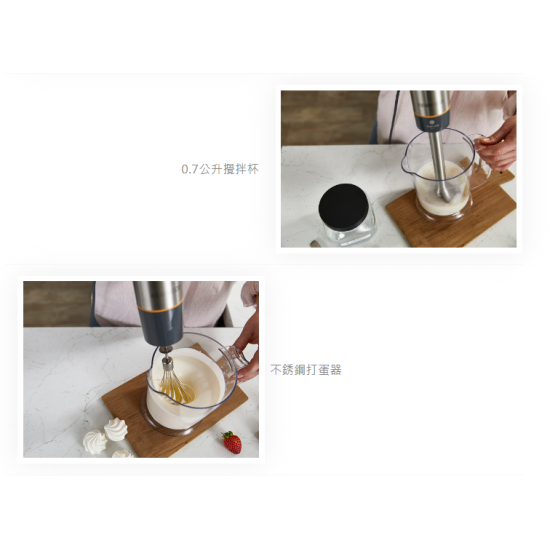 0.7公升攪拌杯

不銹鋼打蛋器